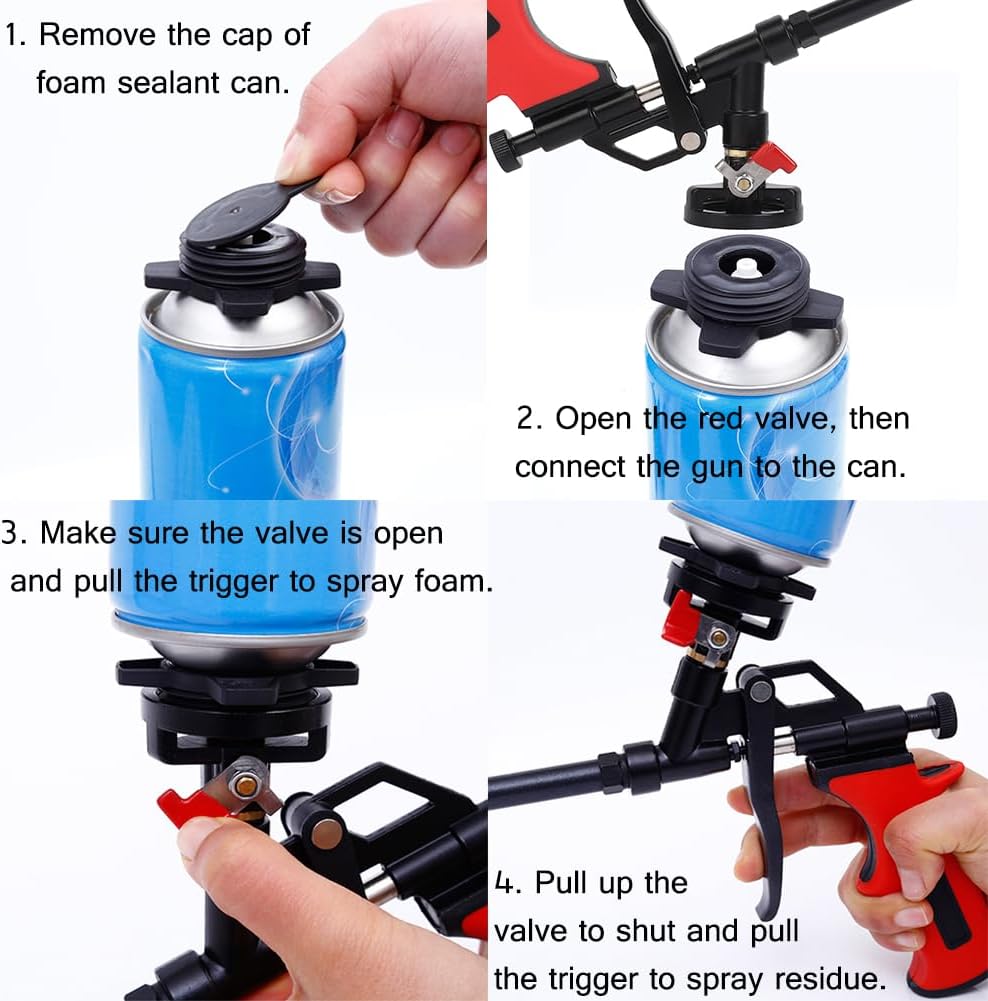 1. Remove the cap of foam sealant can.

2. Open the red valve, then connect the gun to the can.

3. Make sure the valve is open and pull the trigger to spray foam.

4. Pull up the valve to shut and pull the trigger to spray residue.