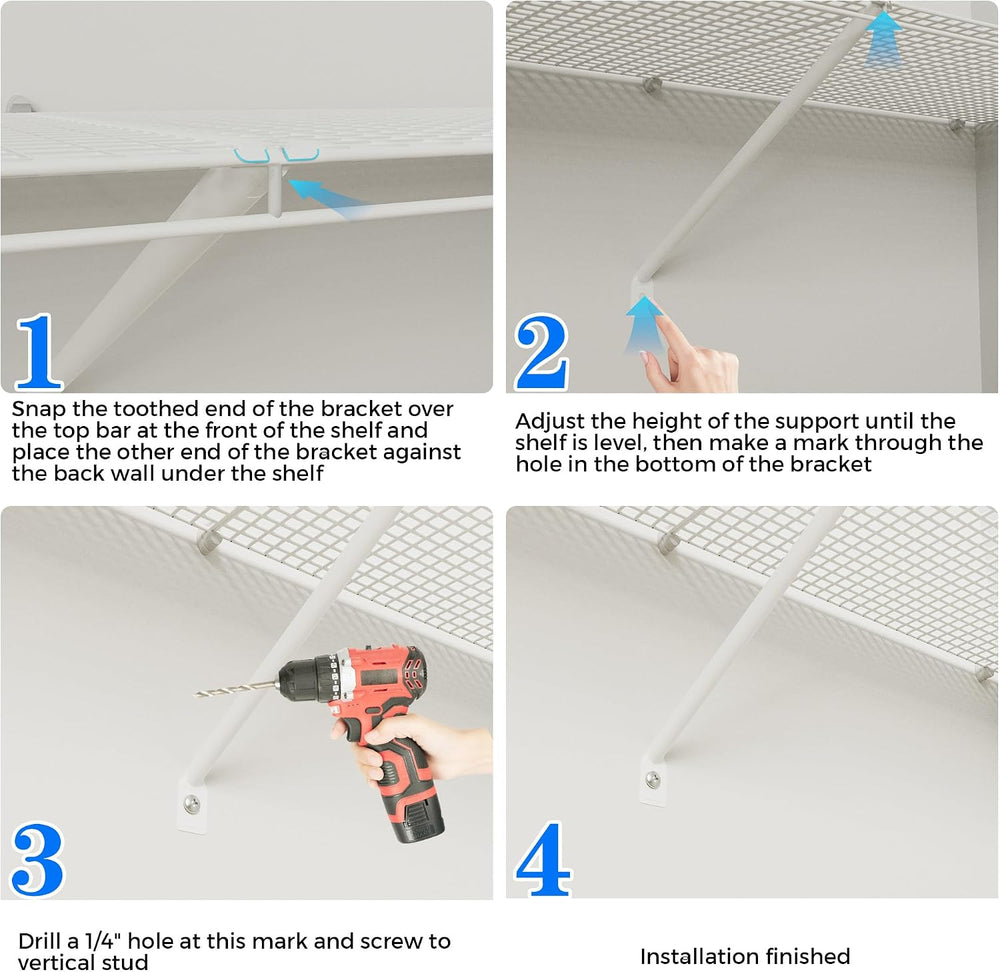 1

Snap the toothed end of the bracket over the top bar at the front of the shelf and place the other end of the bracket against the back wall under the shelf

2

Adjust the height of the support until the shelf is level, then make a mark through the hole in the bottom of the bracket

3

Drill a 1/4" hole at this mark and screw to vertical stud

4

Installation finished