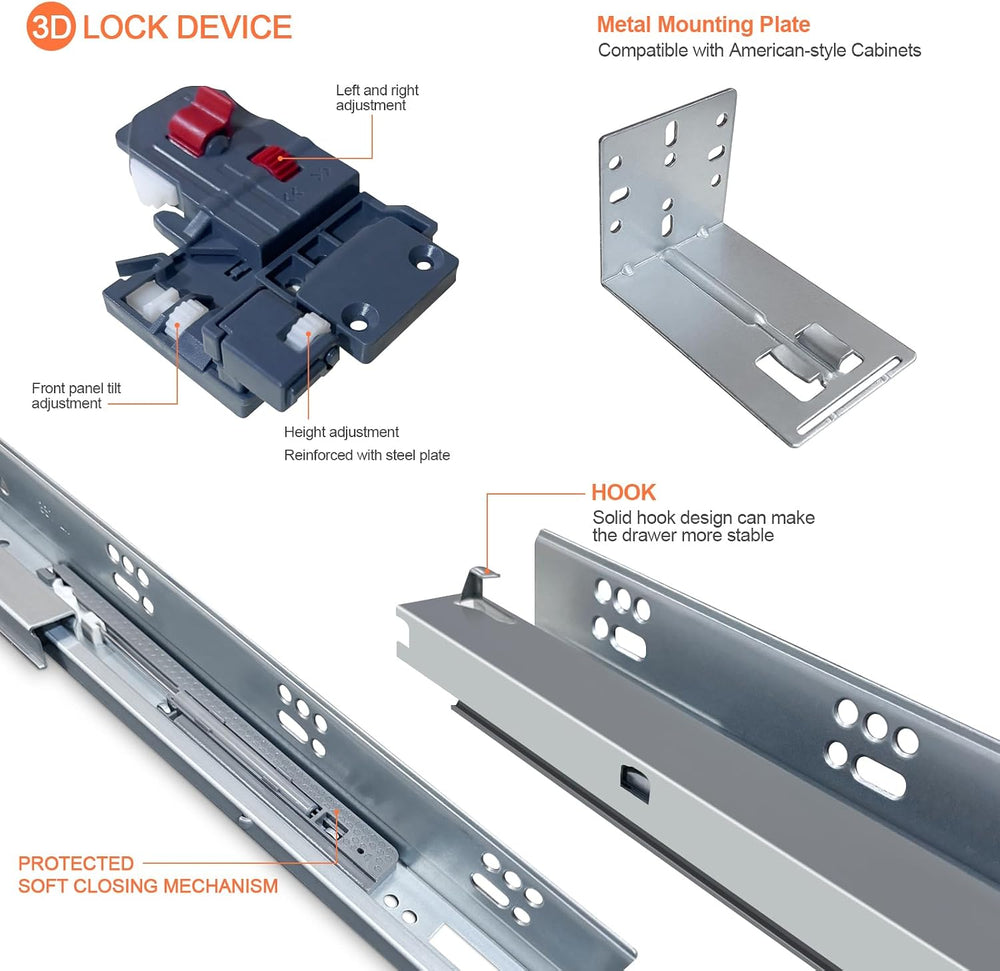 3D LOCK DEVICE

Left and right adjustment

Front panel tilt adjustment

Height adjustment

Reinforced with steel plate

Metal Mounting Plate
Compatible with American-style Cabinets

HOOK
Solid hook design can make the drawer more stable

PROTECTED
SOFT CLOSING MECHANISM