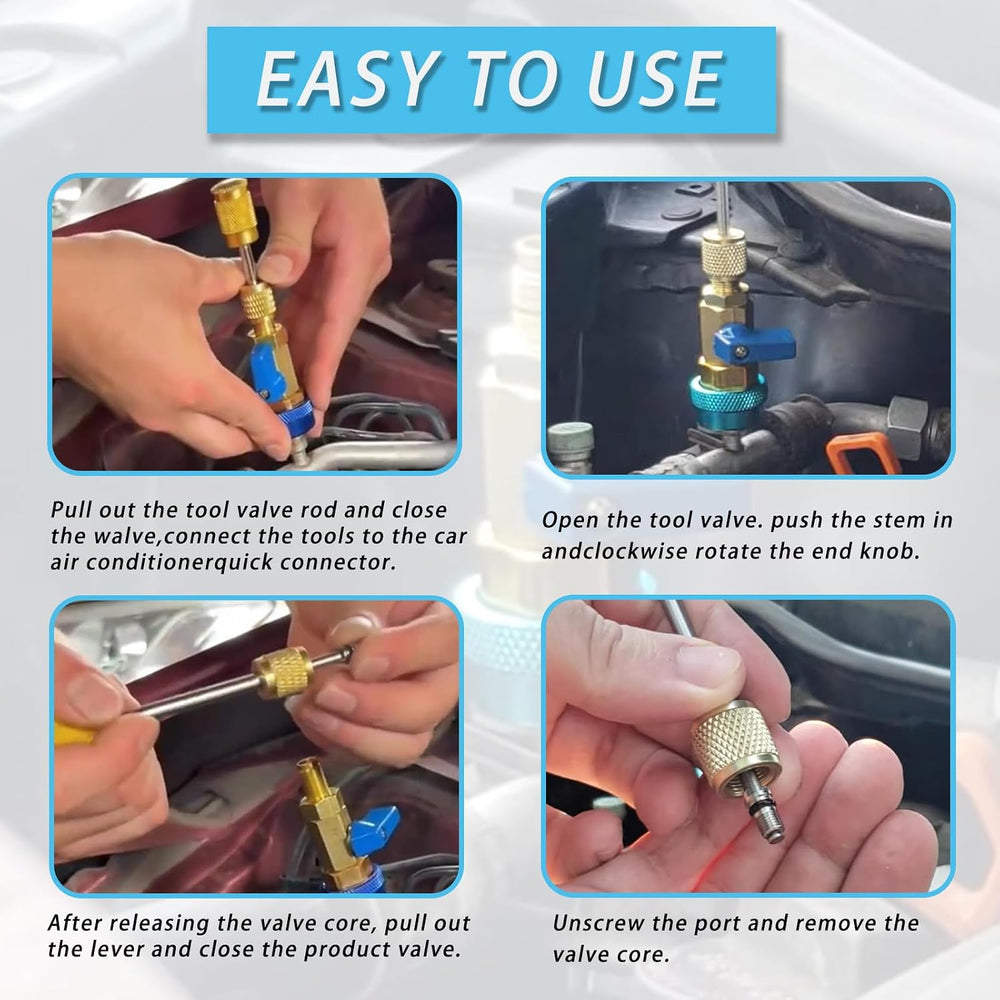 EASY TO USE

Pull out the tool valve rod and close the walve,connect the tools to the car air conditionerquick connector.

Open the tool valve. push the stem in andclockwise rotate the end knob.

After releasing the valve core, pull out the lever and close the product valve.

Unscrew the port and remove the valve core.