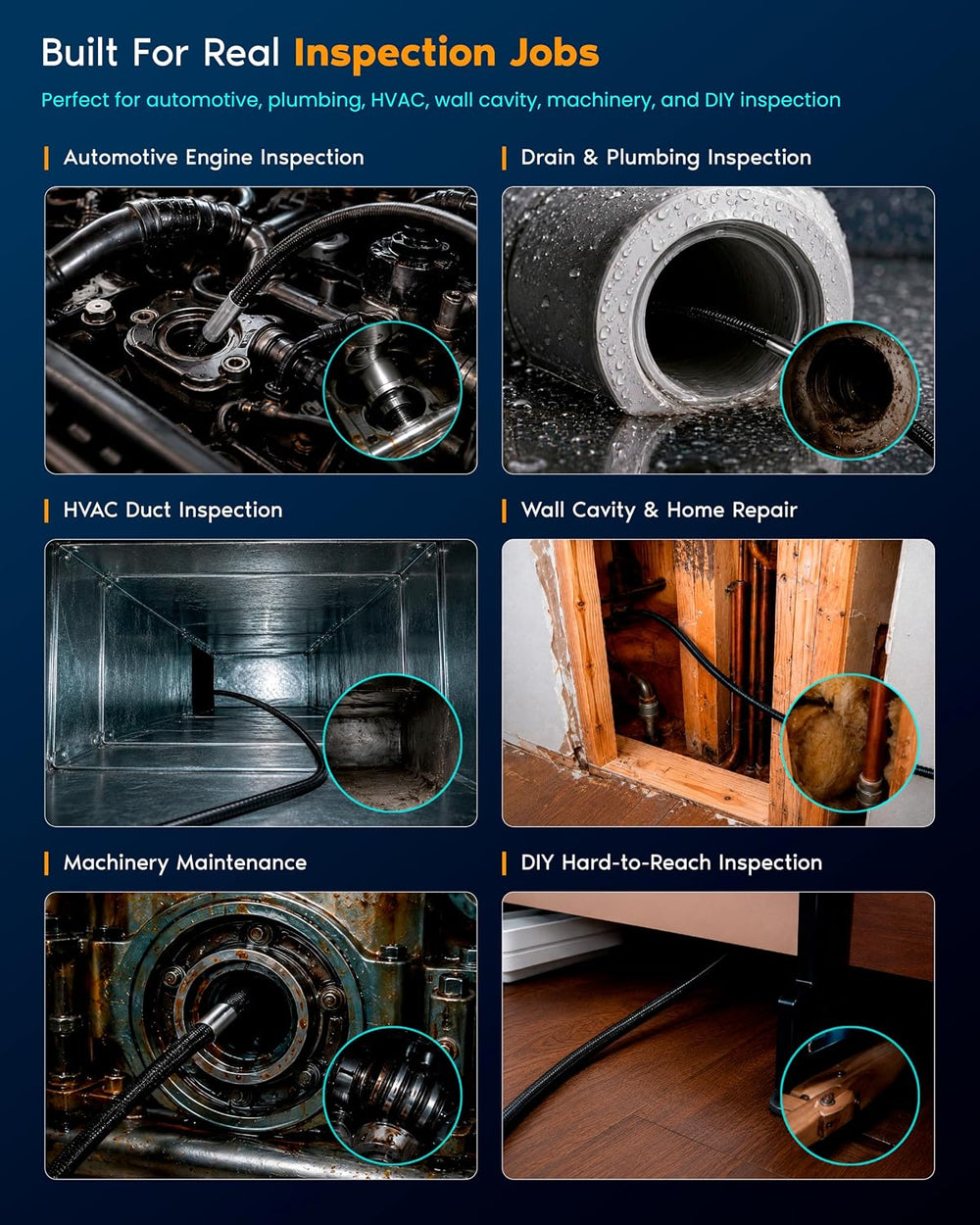 Built For Real Inspection Jobs

Perfect for automotive, plumbing, HVAC, wall cavity, machinery, and DIY inspection

Automotive Engine Inspection

Drain & Plumbing Inspection

HVAC Duct Inspection

Wall Cavity & Home Repair

Machinery Maintenance

DIY Hard-to-Reach Inspection