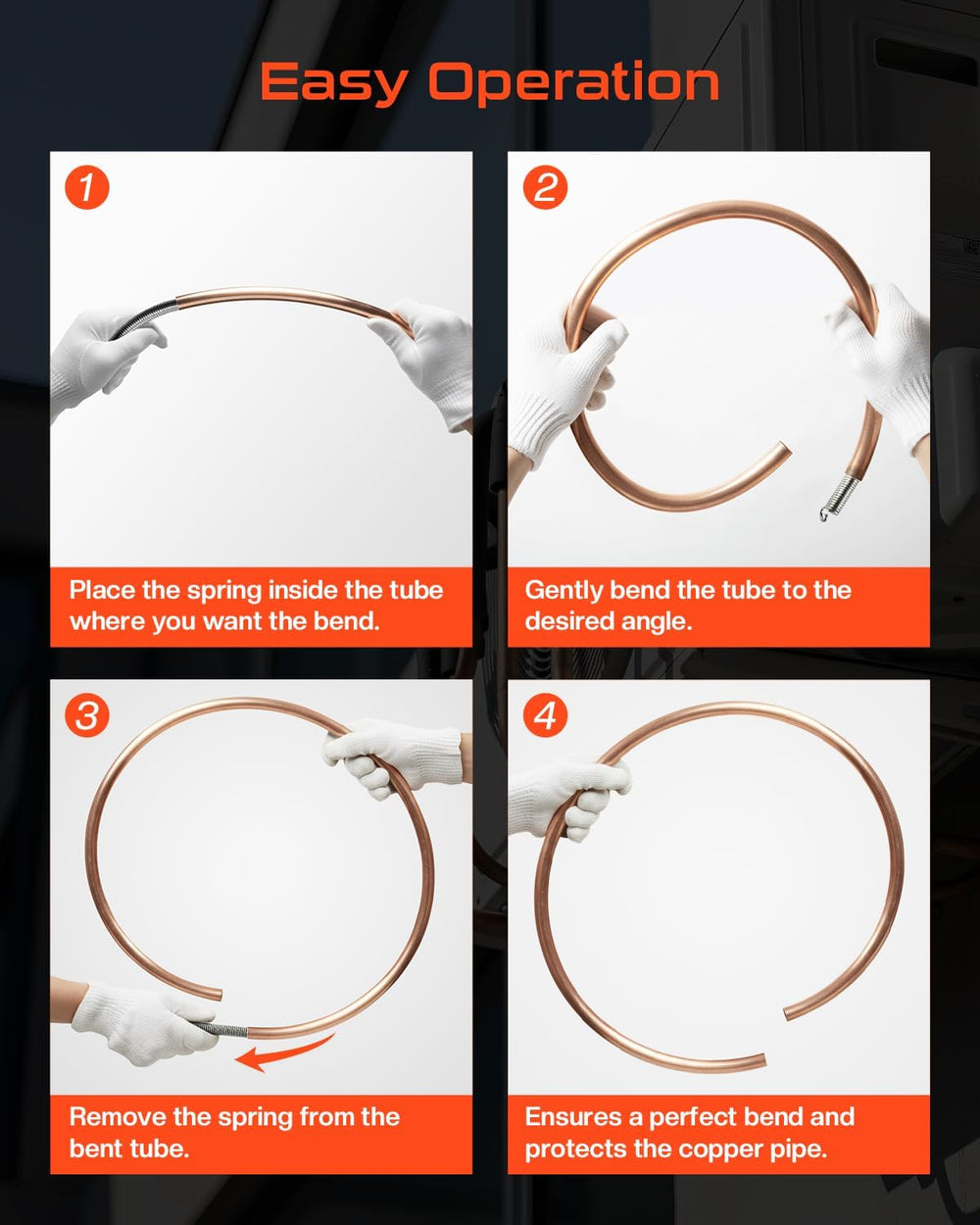 Easy Operation

1

Place the spring inside the tube where you want the bend.

2

Gently bend the tube to the desired angle.

3

Remove the spring from the bent tube.

4

Ensures a perfect bend and protects the copper pipe.