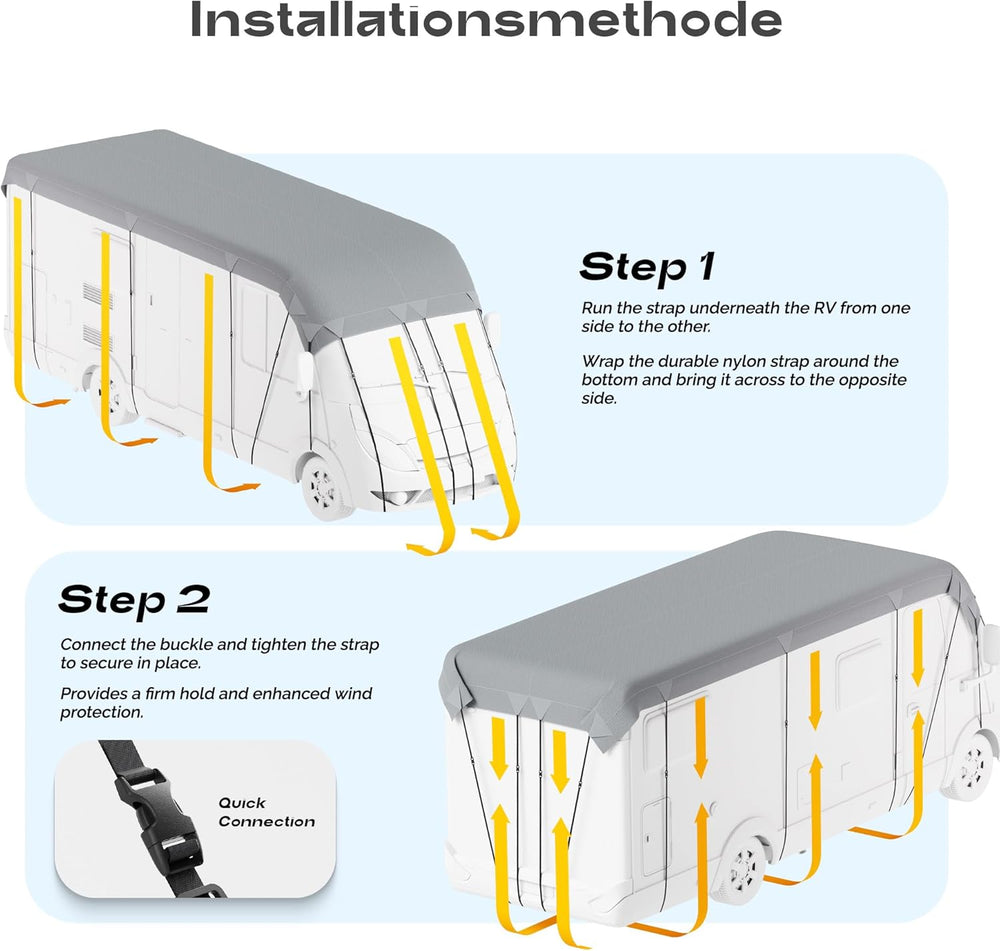 Installationsmethode

Step 1

Run the strap underneath the RV from one side to the other.

Wrap the durable nylon strap around the bottom and bring it across to the opposite side.

Step 2

Connect the buckle and tighten the strap to secure in place.

Provides a firm hold and enhanced wind protection.

Quick
Connection