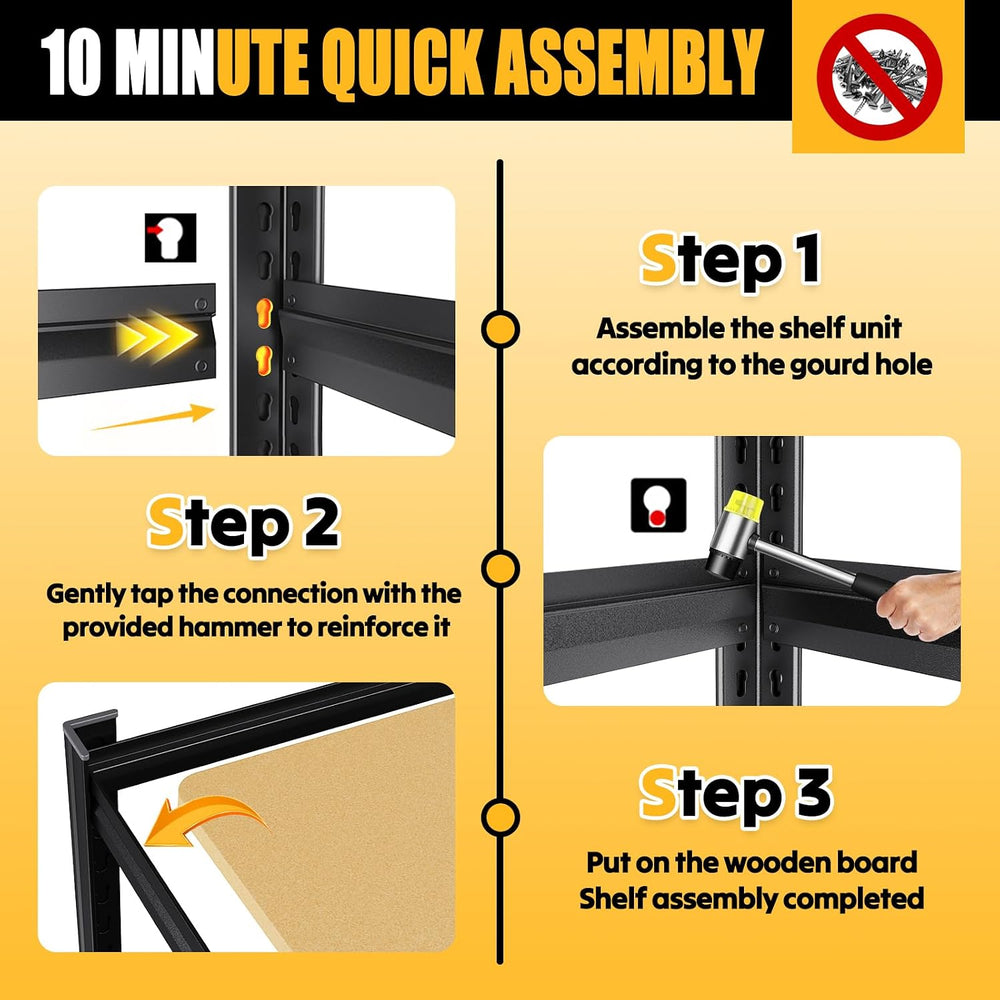 10 MINUTE QUICK ASSEMBLY

Step 1

Assemble the shelf unit according to the gourd hole

Step 2

Gently tap the connection with the provided hammer to reinforce it

Step 3

Put on the wooden board
Shelf assembly completed