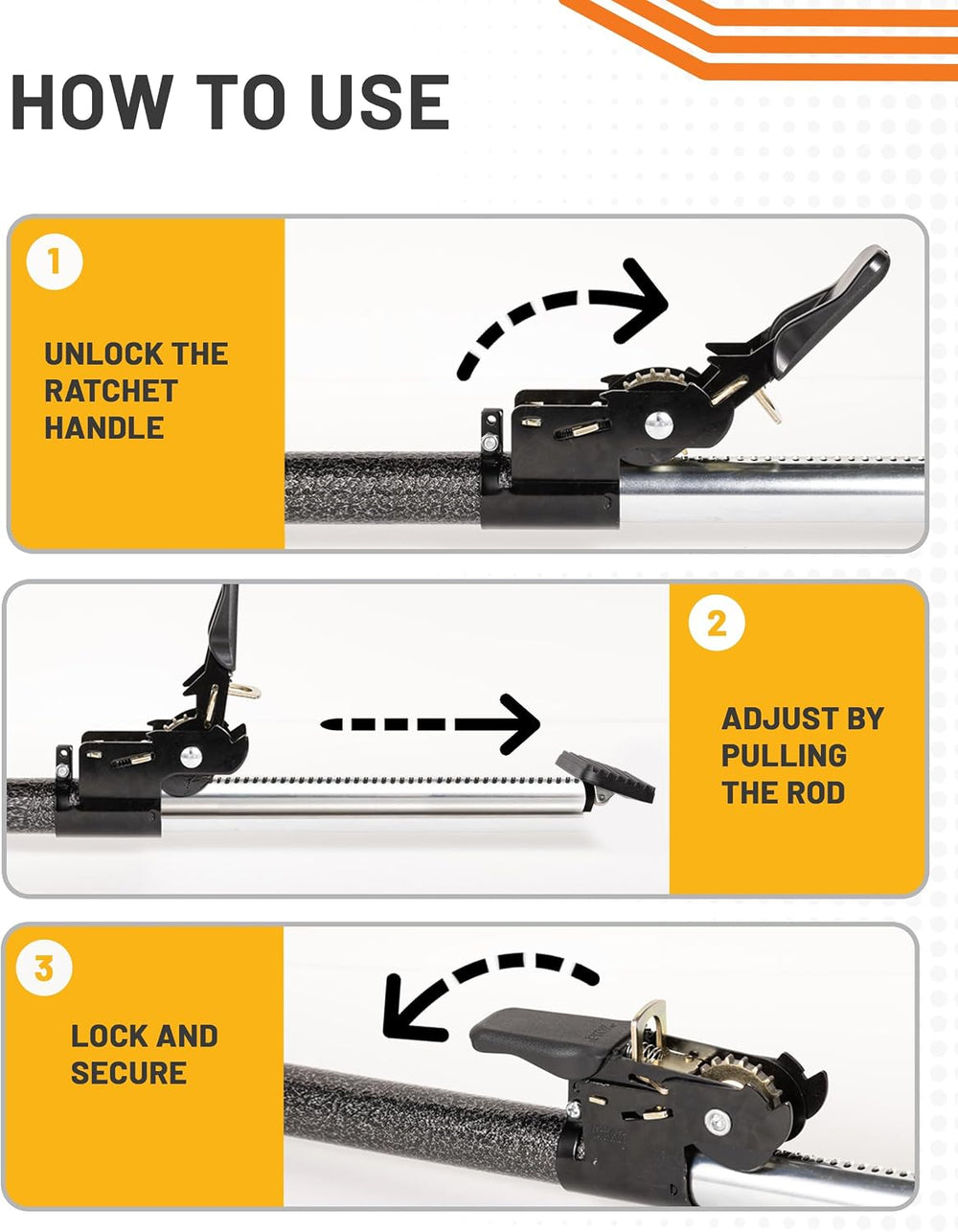 HOW TO USE

1

UNLOCK THE RATCHET HANDLE

2

ADJUST BY PULLING THE ROD

3

LOCK AND SECURE