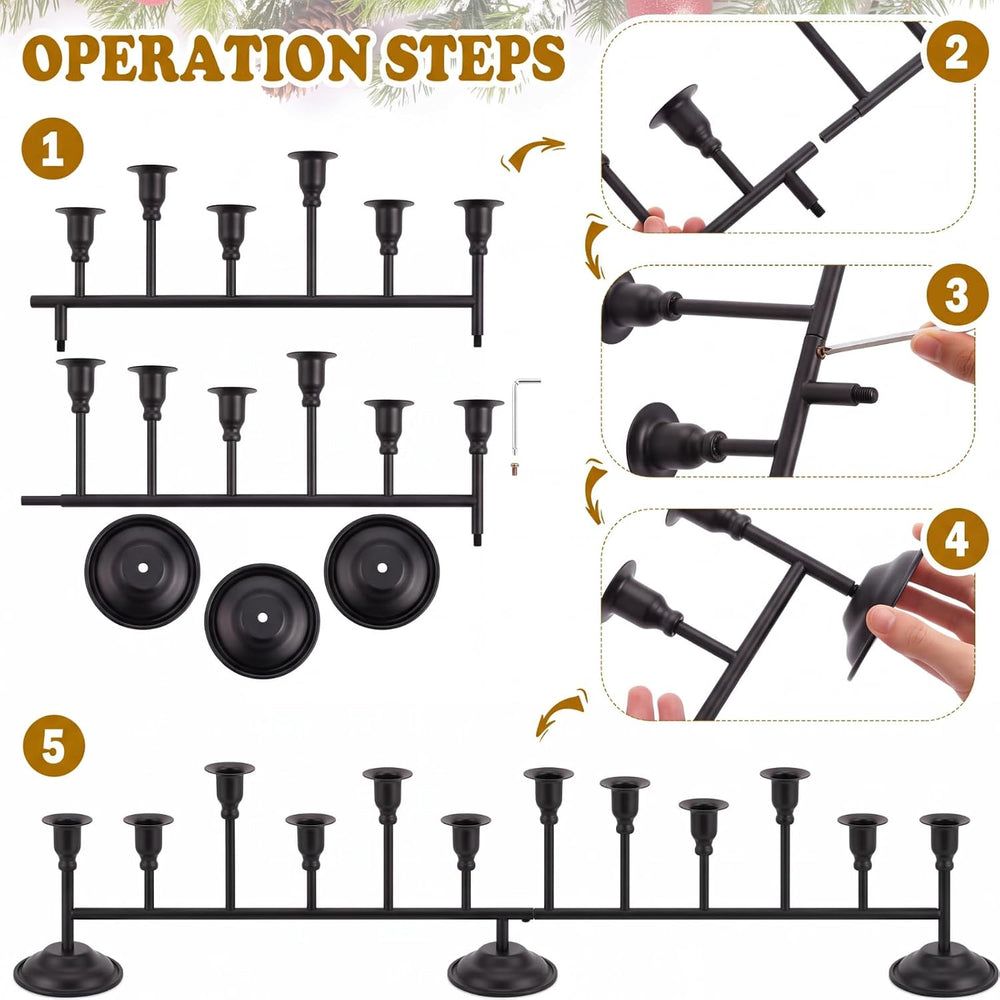 OPERATION STEPS

1

2

3

4

5