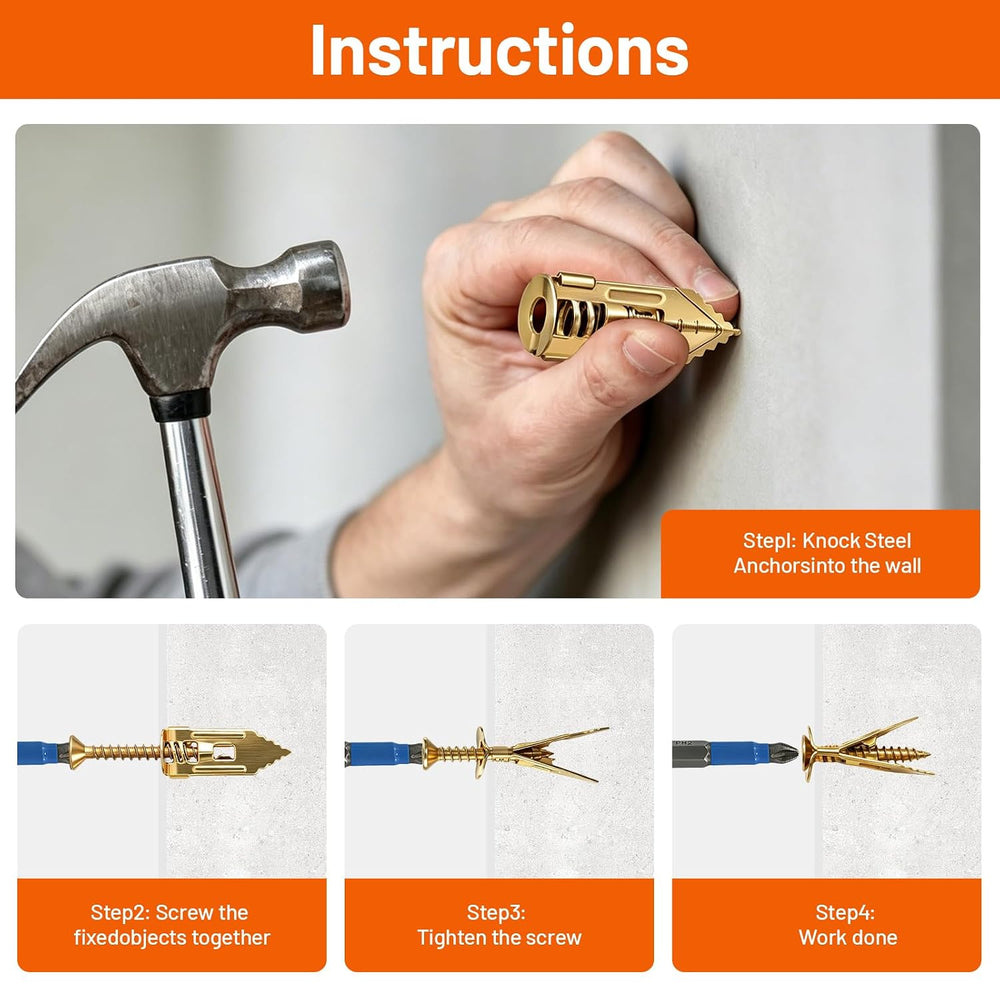 Instructions

Stepl: Knock Steel Anchorsinto the wall

Step2: Screw the fixedobjects together

Step3: Tighten the screw

Step4: Work done